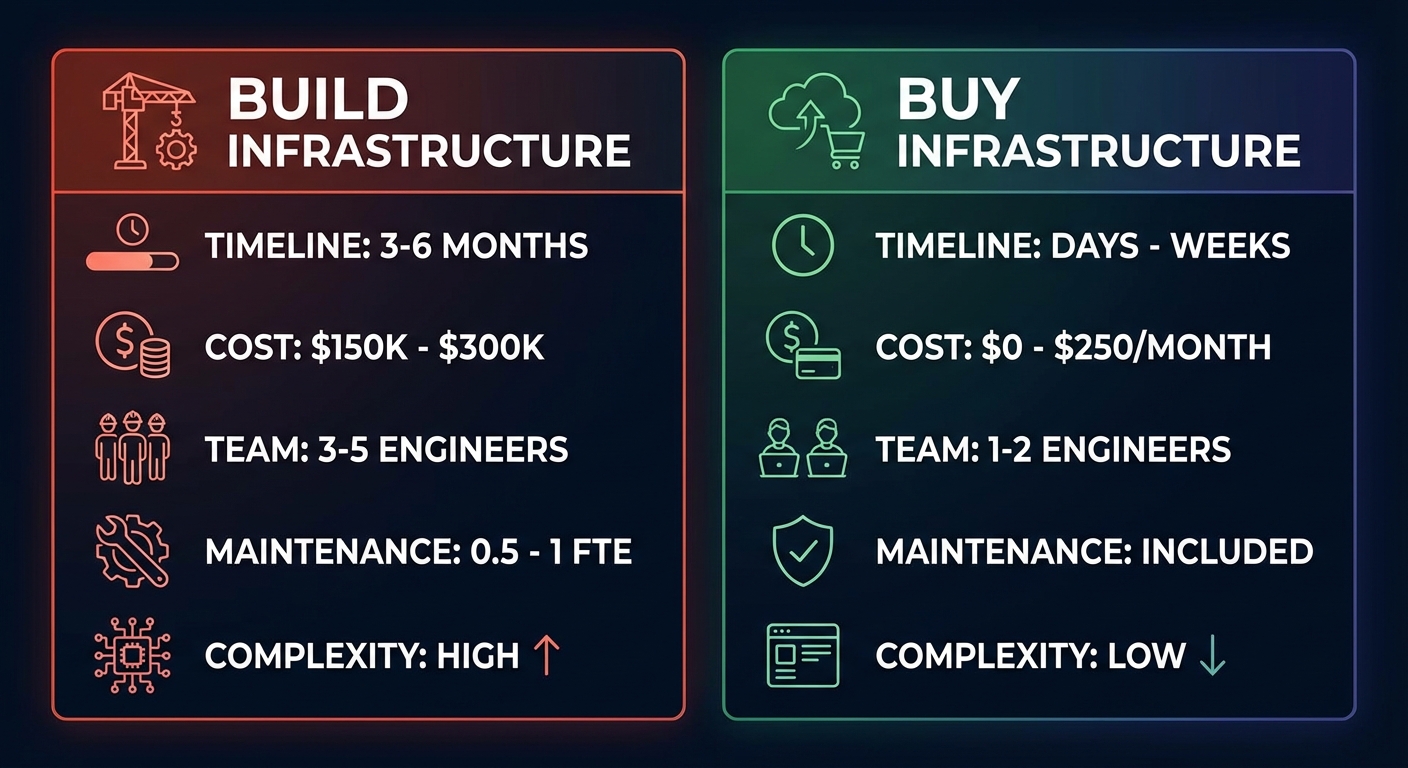 BUILD INFRASTRUCTURE

TIMELINE: 3-6 MONTHS

COST: \$150K - \$300K

TEAM: 3-5 ENGINEERS

MAINTENANCE: 0.5 - 1 FTE

COMPLEXITY: HIGH ↑

BUY INFRASTRUCTURE

TIMELINE: DAYS - WEEKS

COST: \$0 - \$250/MONTH

TEAM: 1-2 ENGINEERS

MAINTENANCE: INCLUDED

COMPLEXITY: LOW ↓